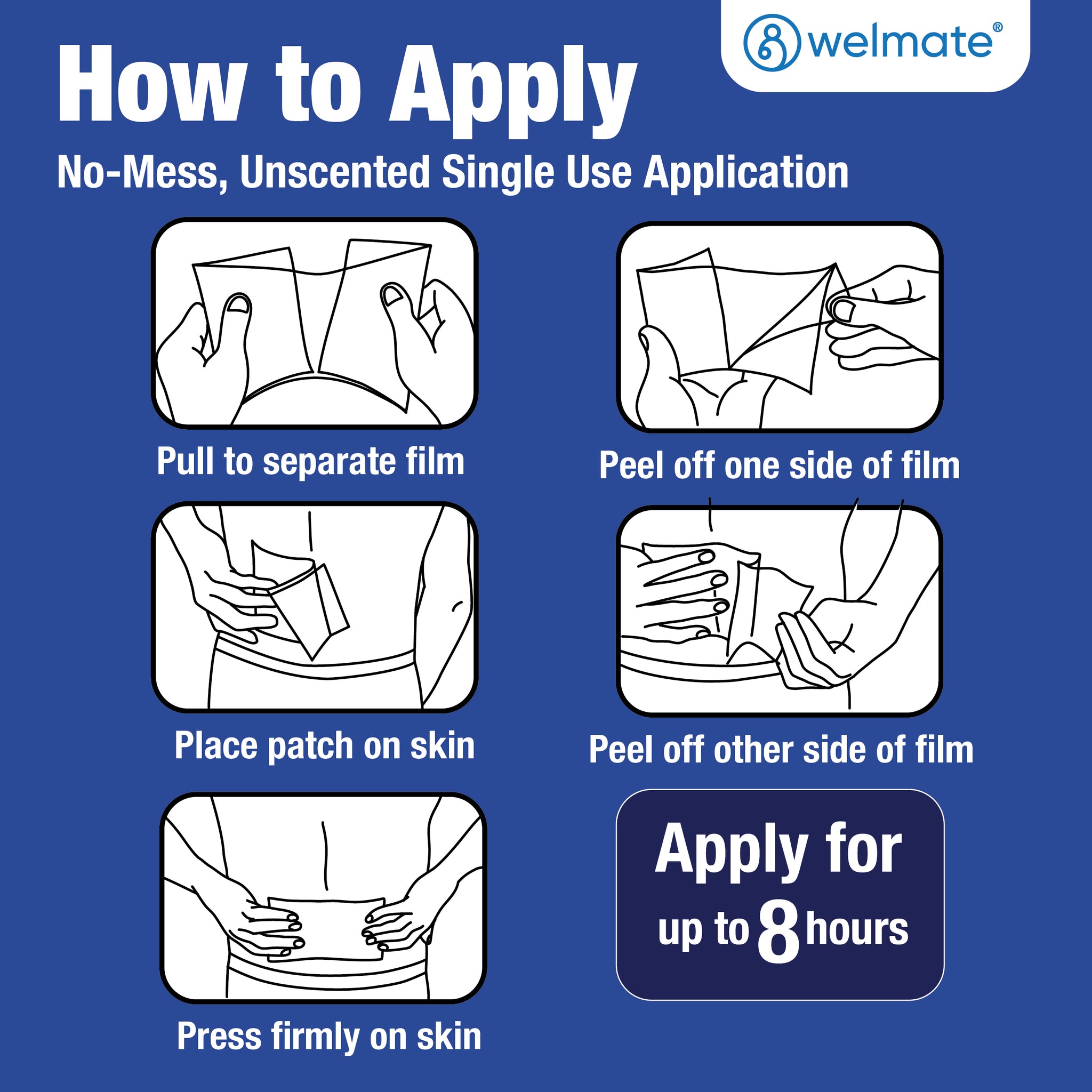 welmate®

How to Apply

No-Mess, Unscented Single Use Application

Pull to separate film

Peel off one side of film

Place patch on skin

Peel off other side of film

Press firmly on skin

Apply for up to 8 hours